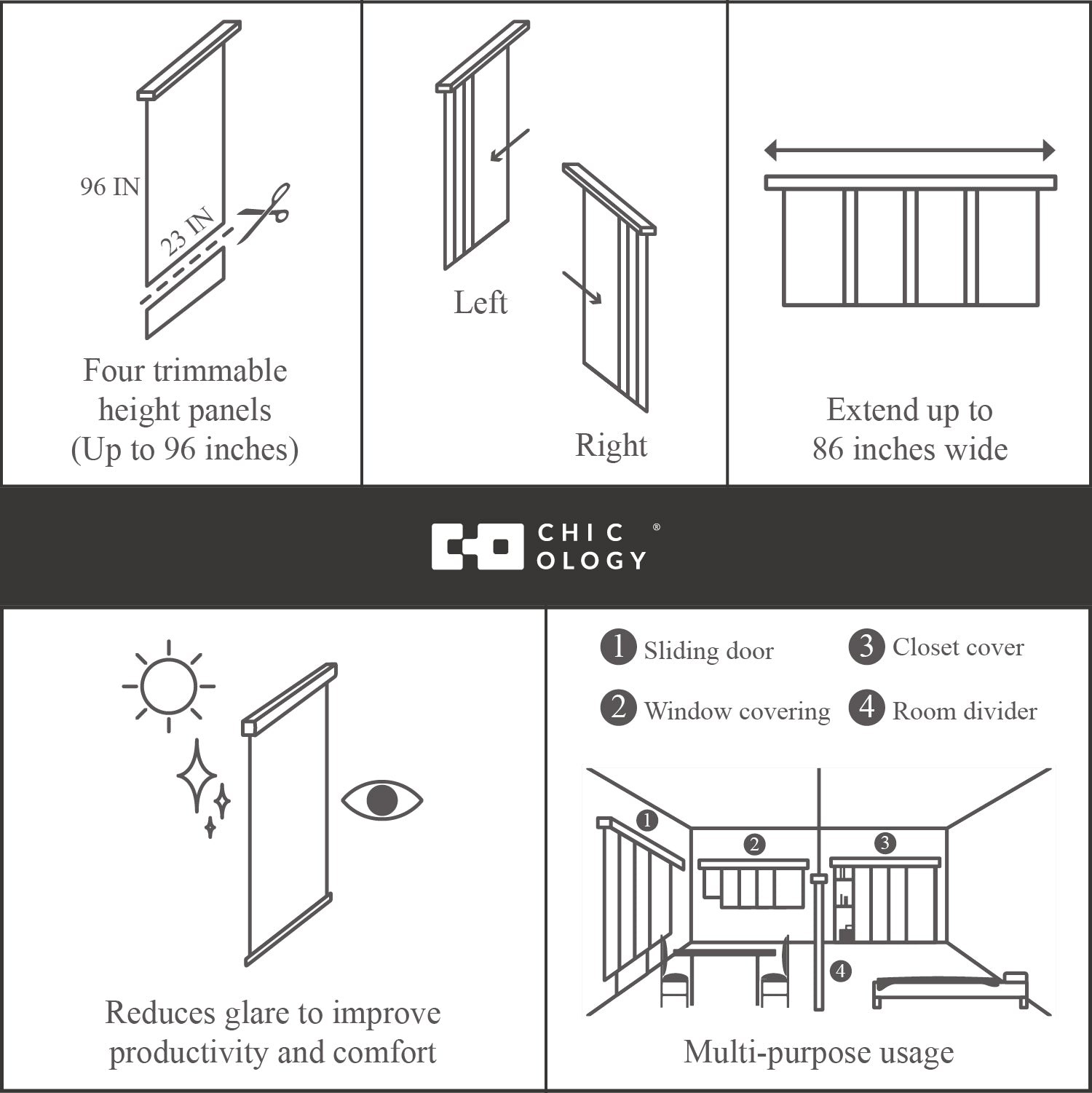 96 IN

23 IN

Four trimmable height panels (Up to 96 inches)

Left

Right

Extend up to 86 inches wide

CHIC OLOGY ®

Reduces glare to improve productivity and comfort

1 Sliding door

2 Window covering

3 Closet cover

4 Room divider

1

2

3

4

Multi-purpose usage