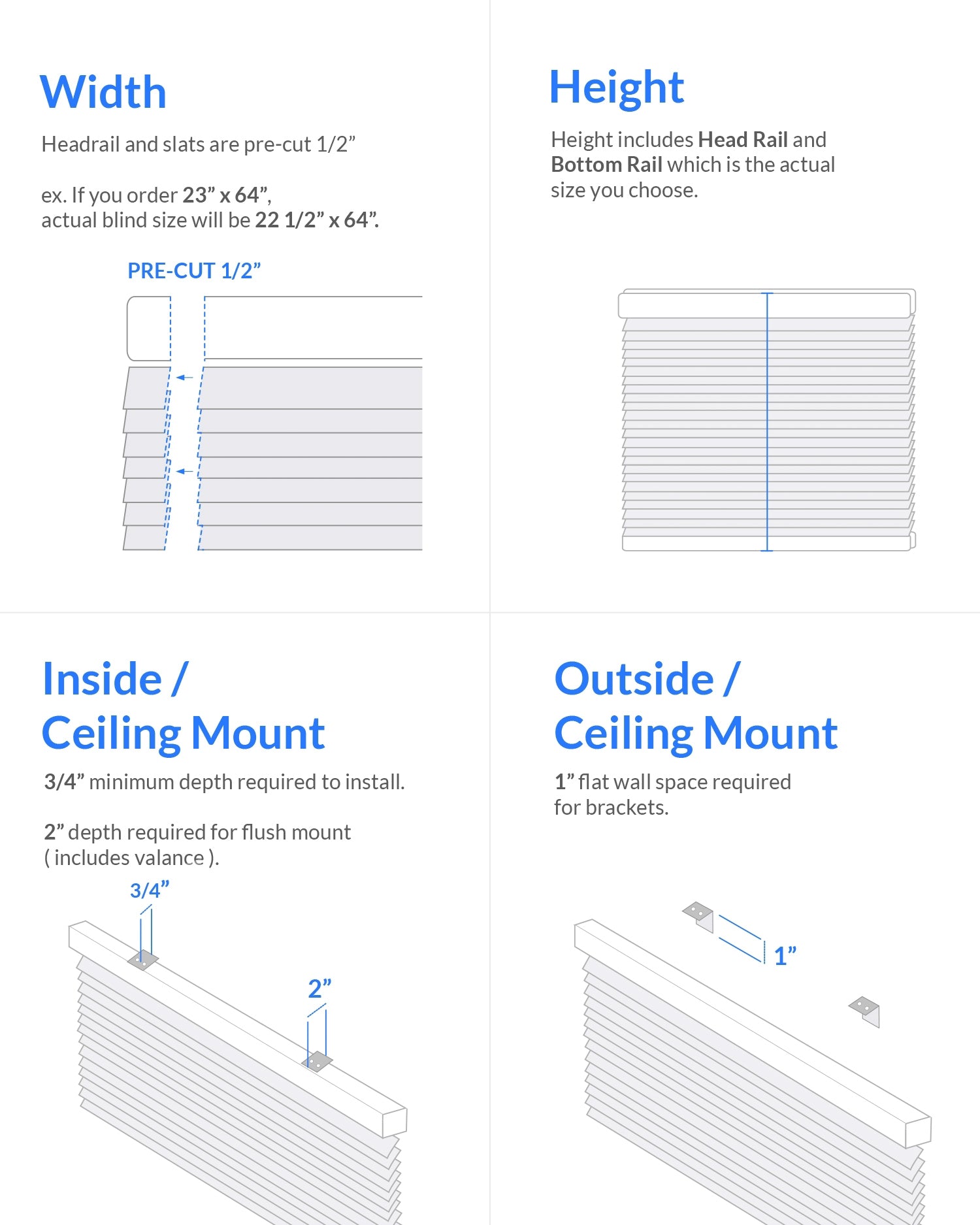 Width

Headrail and slats are pre-cut 1/2”

ex. If you order 23” x 64”, actual blind size will be 22 1/2” x 64”.

PRE-CUT 1/2”

Height

Height includes Head Rail and Bottom Rail which is the actual size you choose.

Inside / Ceiling Mount

3/4” minimum depth required to install.

2” depth required for flush mount ( includes valance ).

3/4”

2”

Outside / Ceiling Mount

1” flat wall space required for brackets.

1”