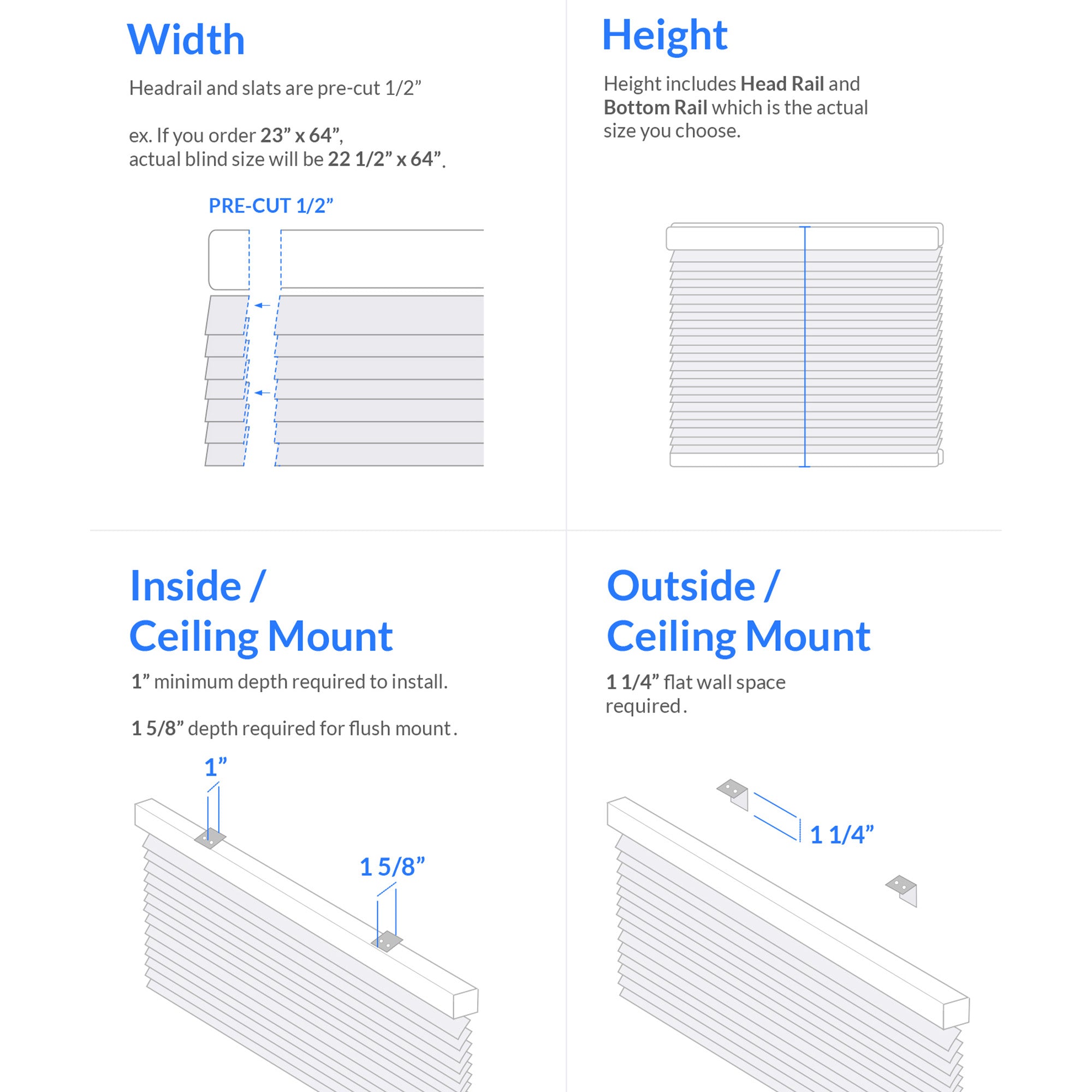 Width

Headrail and slats are pre-cut 1/2”

ex. If you order 23” x 64”,
actual blind size will be 22 1/2” x 64”.

PRE-CUT 1/2”

Height

Height includes Head Rail and Bottom Rail which is the actual size you choose.

Inside / Ceiling Mount

1” minimum depth required to install.

1 5/8” depth required for flush mount.

1”

1 5/8”

Outside / Ceiling Mount

1 1/4” flat wall space required.

1 1/4”