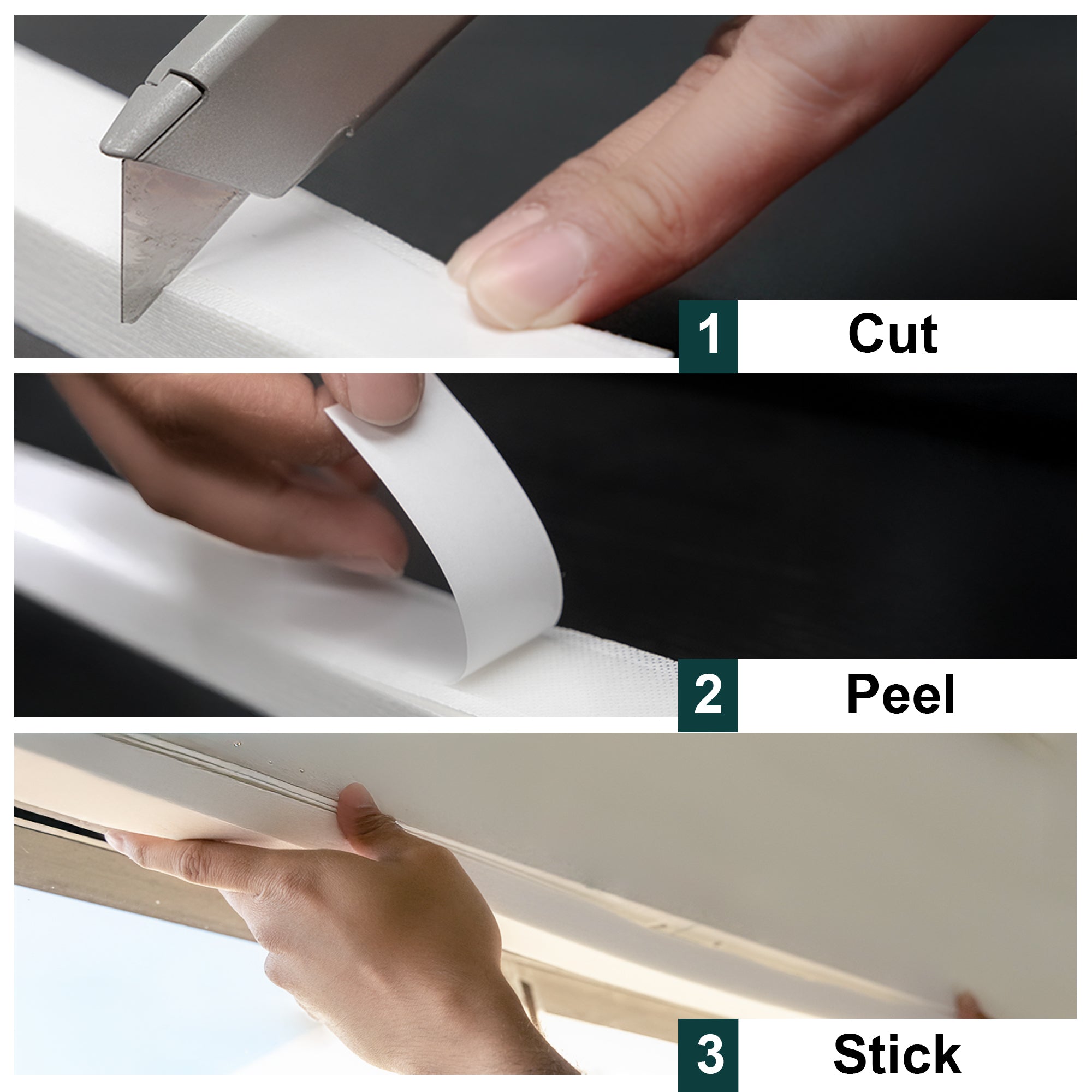 1 Cut

2 Peel

3 Stick