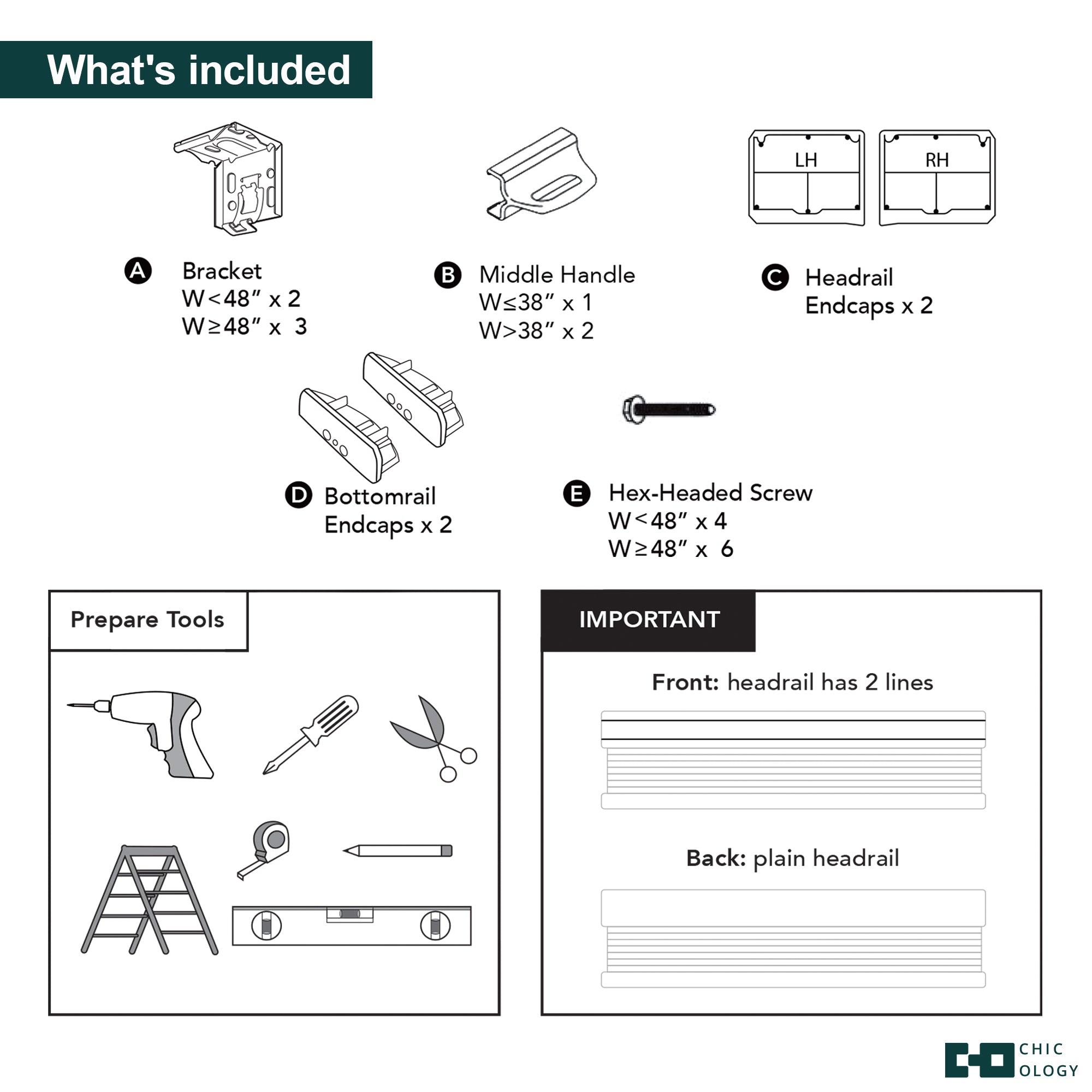 What's included

LH RH

A Bracket
W<48″ x 2
W≥48″ x 3

B Middle Handle
W≤38″ x 1
W>38″ x 2

C Headrail
Endcaps x 2

D Bottomrail
Endcaps x 2

E Hex-Headed Screw
W<48″ x 4
W≥48″ x 6

Prepare Tools

IMPORTANT

Front: headrail has 2 lines

Back: plain headrail

CHIC
OLOGY