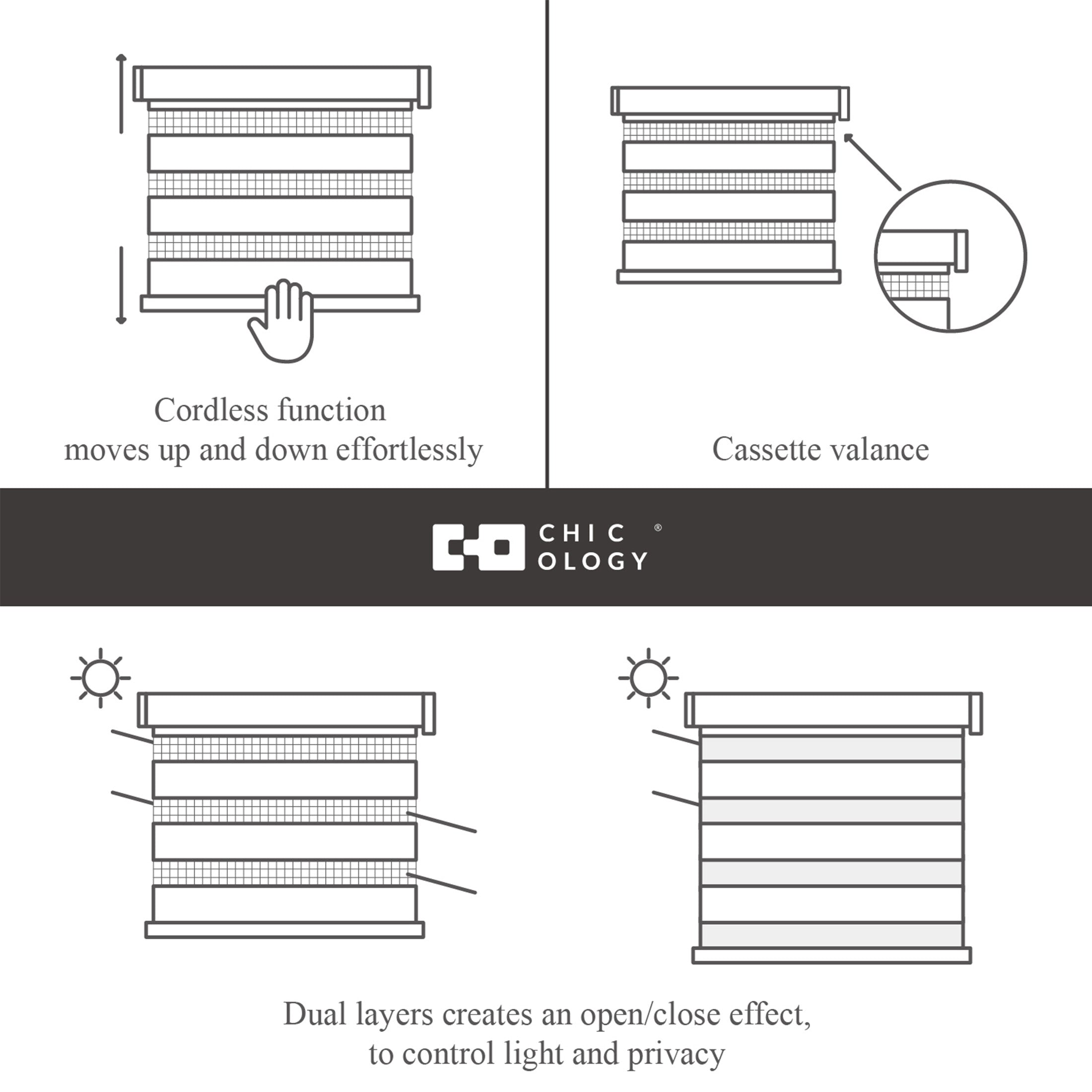 Cordless function
moves up and down effortlessly

Cassette valance

CHIC
OLOGY
®

Dual layers creates an open/close effect,
to control light and privacy